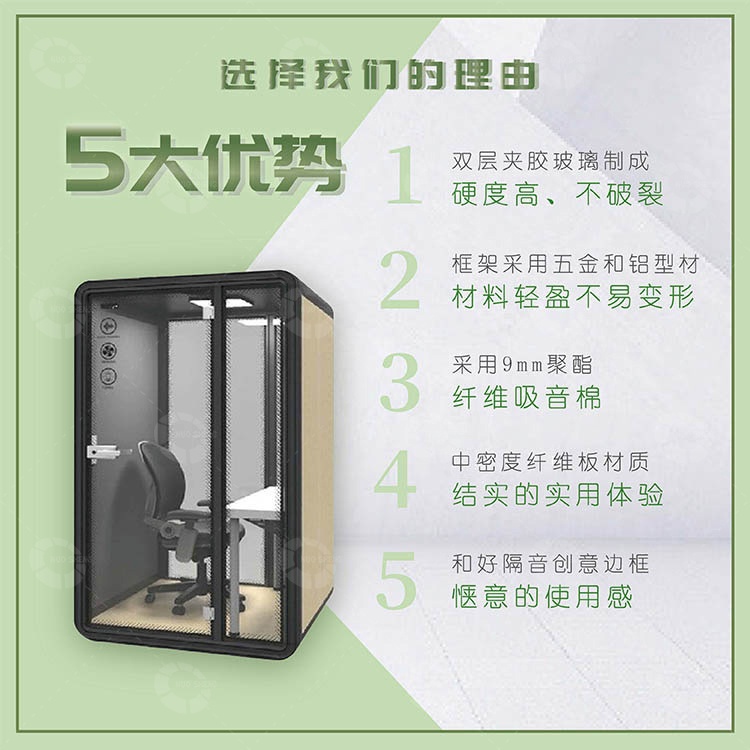 选择我们的理由

5大优势

1
双层夹胶玻璃制成
硬度高、不破裂

2
框架采用五金和铝型材
材料轻盈不易变形

3
采用9mm聚酯
纤维吸音棉

4
中密度纤维板材质
结实的实用体验

5
和好隔音创意边框
惬意的使用感